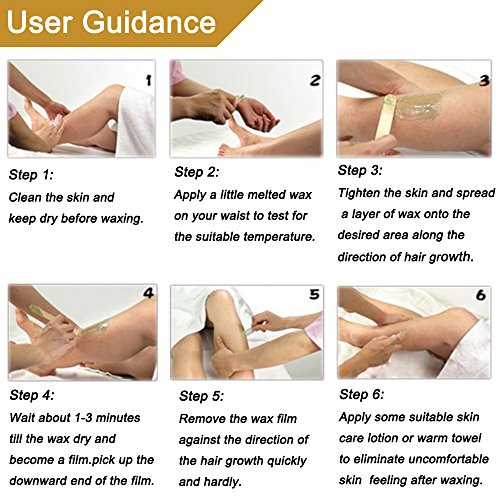 User Guidance

1

Step 1:
Clean the skin and keep dry before waxing.

2

Step 2:
Apply a little melted wax on your waist to test for the suitable temperature.

3

Step 3:
Tighten the skin and spread a layer of wax onto the desired area along the direction of hair growth.

4

Step 4:
Wait about 1-3 minutes till the wax dry and become a film.pick up the downward end of the film.

5

Step 5:
Remove the wax film against the direction of the hair growth quickly and hardly.

6

Step 6:
Apply some suitable skin care lotion or warm towel to eliminate uncomfortable skin feeling after waxing.