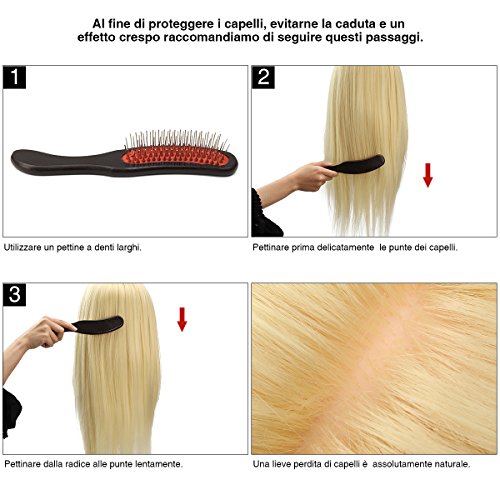 Al fine di proteggere i capelli, evitarne la caduta e un effetto crespo raccomandiamo di seguire questi passaggi.

1

Utilizzare un pettine a denti larghi.

2

Pettinare prima delicatamente le punte dei capelli.

3

Pettinare dalla radice alle punte lentamente.

Una lieve perdita di capelli è assolutamente naturale.