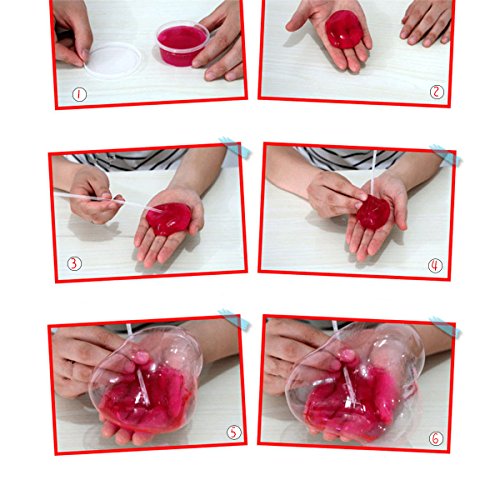 1

2

3

4

5

6