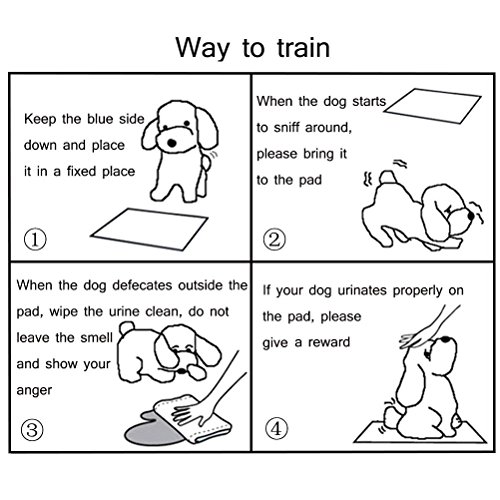 Way to train

Keep the blue side down and place it in a fixed place

①

When the dog starts to sniff around, please bring it to the pad

②

When the dog defecates outside the pad, wipe the urine clean, do not leave the smell and show your anger

③

If your dog urinates properly on the pad, please give a reward

④