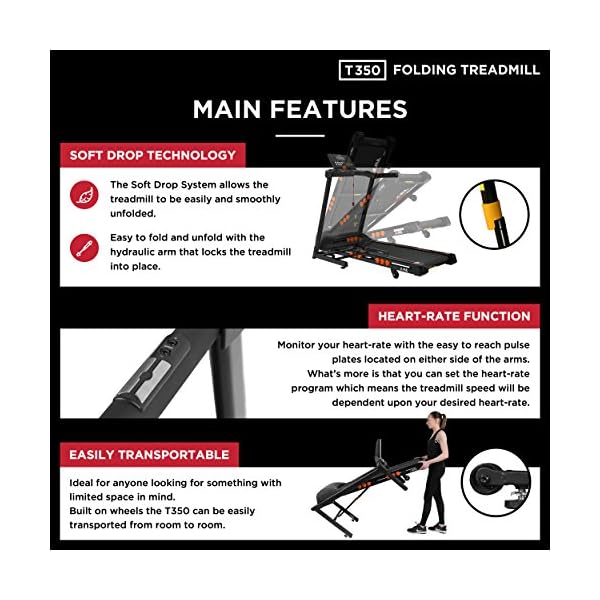 T350 FOLDING TREADMILL

MAIN FEATURES

SOFT DROP TECHNOLOGY

The Soft Drop System allows the treadmill to be easily and smoothly unfolded.

Easy to fold and unfold with the hydraulic arm that locks the treadmill into place.

HEART-RATE FUNCTION

Monitor your heart-rate with the easy to reach pulse plates located on either side of the arms. What's more is that you can set the heart-rate program which means the treadmill speed will be dependent upon your desired heart-rate.

EASILY TRANSPORTABLE

Ideal for anyone looking for something with limited space in mind.
Built on wheels the T350 can be easily transported from room to room.