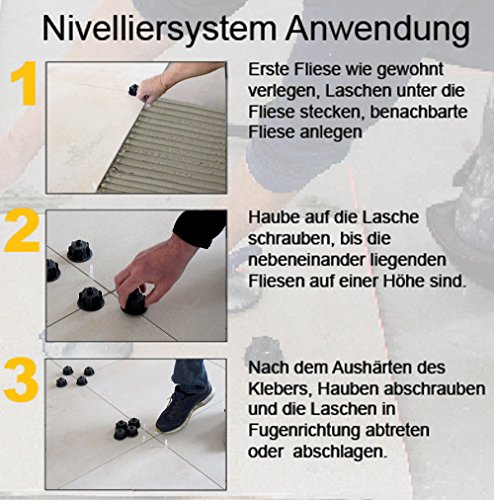 Nivelliersystem Anwendung

1

Erste Fliese wie gewohnt verlegen, Laschen unter die Fliese stecken, benachbarte Fliese anlegen

2

Haube auf die Lasche schrauben, bis die nebeneinander liegenden Fliesen auf einer Höhe sind.

3

Nach dem Aushärten des Klebers, Hauben abschrauben und die Laschen in Fugenrichtung abtreten oder abschlagen.