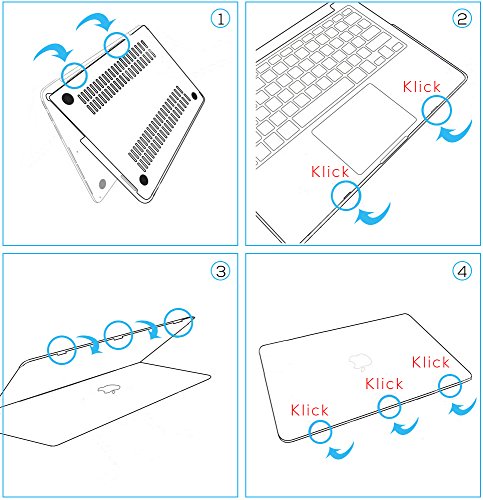 ①

②

Klick

Klick

③

④

Klick

Klick

Klick