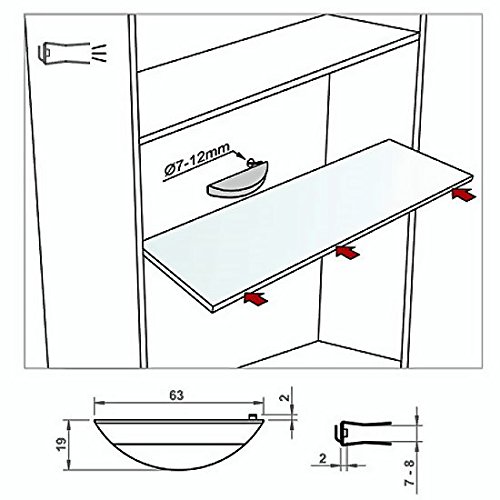 Ø7-12mm

63

2

19

2

7 - 8