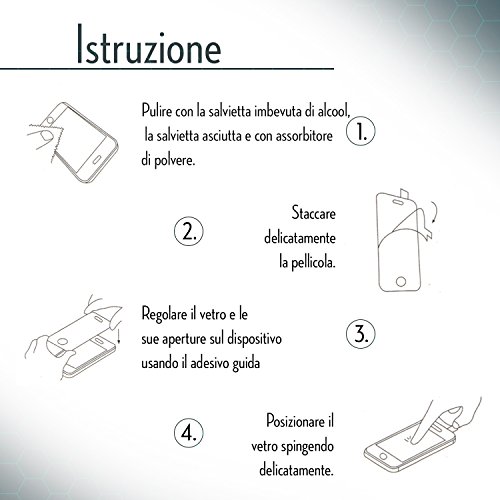 Istruzione

Pulire con la salvietta imbevuta di alcool, la salvietta asciutta e con assorbitore di polvere.

1.

2.

Staccare delicatamente la pellicola.

Regolare il vetro e le sue aperture sul dispositivo usando il adesivo guida

3.

4.

Posizionare il vetro spingendo delicatamente.