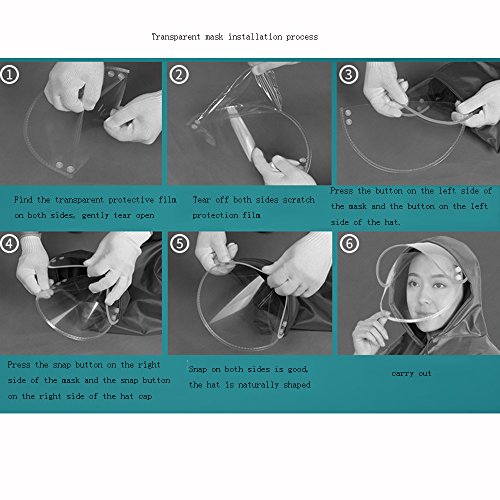 Transparent mask installation process

①

Find the transparent protective film on both sides, gently tear open

②

Tear off both sides scratch protection film

③

Press the button on the left side of the mask and the button on the left side of the hat.

④

Press the snap button on the right side of the mask and the snap button on the right side of the hat cap

⑤

Snap on both sides is good, the hat is naturally shaped

⑥

carry out