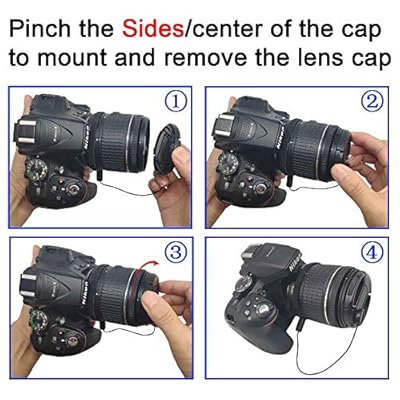 Pinch the Sides/center of the cap to mount and remove the lens cap

①

Nikon

②

Nikon

③

Nikon

④

Nikon