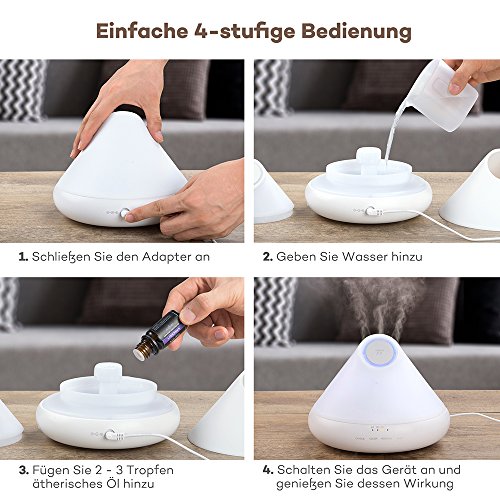 Einfache 4-stufige Bedienung

1. Schließen Sie den Adapter an

2. Geben Sie Wasser hinzu

3. Fügen Sie 2 - 3 Tropfen ätherisches Öl hinzu

4. Schalten Sie das Gerät an und genießen Sie dessen Wirkung