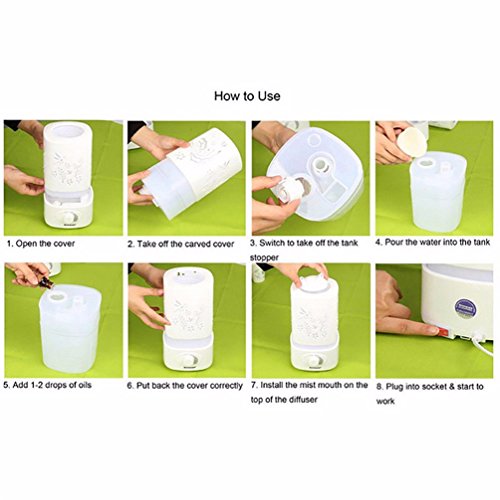 How to Use

1. Open the cover

2. Take off the carved cover

3. Switch to take off the tank stopper

4. Pour the water into the tank

5. Add 1-2 drops of oils

6. Put back the cover correctly

7. Install the mist mouth on the top of the diffuser

8. Plug into socket & start to work