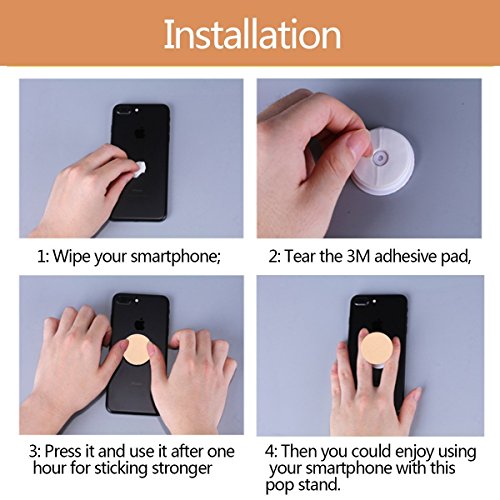 Installation

1: Wipe your smartphone;

2: Tear the 3M adhesive pad,

3: Press it and use it after one hour for sticking stronger

4: Then you could enjoy using your smartphone with this pop stand.