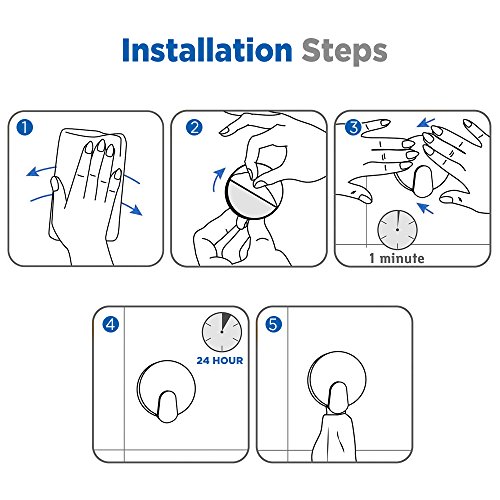 Installation Steps

1

2

3

1 minute

4

24 HOUR

5