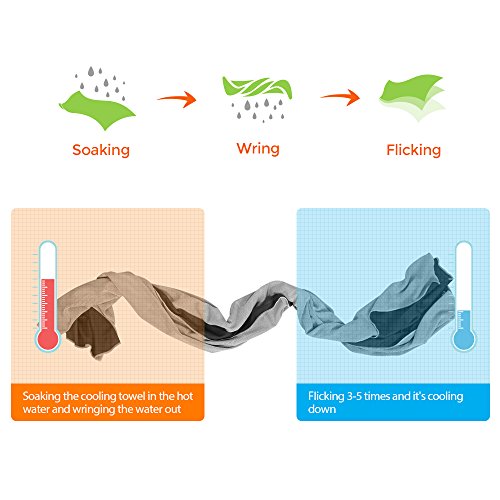 Soaking

Wring

Flicking

Soaking the cooling towel in the hot water and wringing the water out

Flicking 3-5 times and it's cooling down