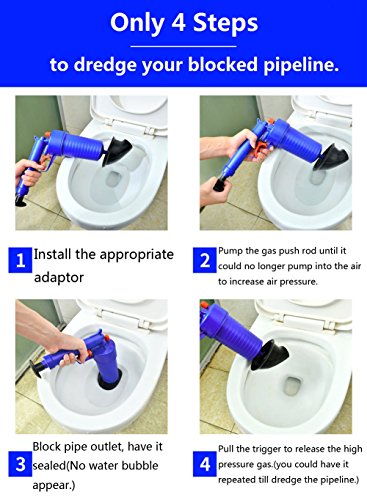 Only 4 Steps

to dredge your blocked pipeline.

1 Install the appropriate adaptor

2 Pump the gas push rod until it could no longer pump into the air to increase air pressure.

3 Block pipe outlet, have it sealed(No water bubble appear.)

4 Pull the trigger to release the high pressure gas.(you could have it repeated till dredge the pipeline.)