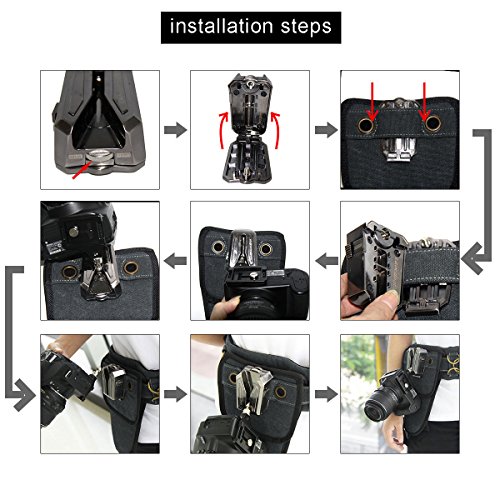 installation steps