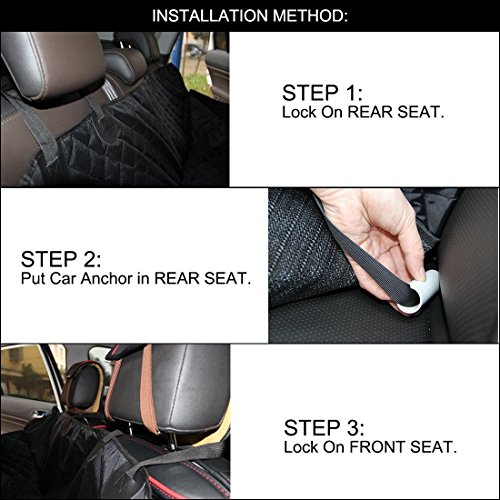 INSTALLATION METHOD:

STEP 1:
Lock On REAR SEAT.

STEP 2:
Put Car Anchor in REAR SEAT.

STEP 3:
Lock On FRONT SEAT.