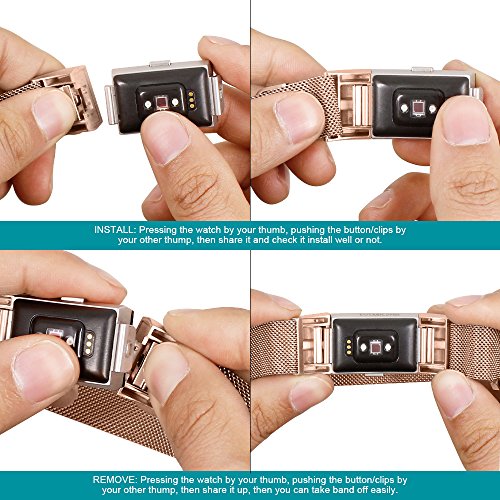 INSTALL: Pressing the watch by your thumb, pushing the button/clips by your other thump, then share it and check it install well or not.

REMOVE: Pressing the watch by your thumb, pushing the button/clips by your other thump, then share it up, then you can take band off easily.