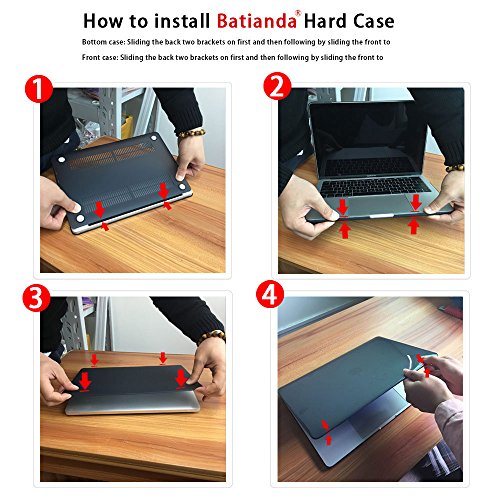 How to install Batianda® Hard Case

Bottom case: Sliding the back two brackets on first and then following by sliding the front to

Front case: Sliding the back two brackets on first and then following by sliding the front to

1

2

3

4