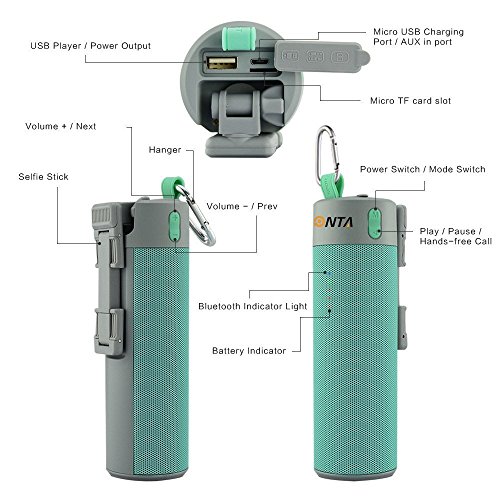 USB Player / Power Output

Micro USB Charging Port / AUX in port

Micro TF card slot

Volume + / Next

Hanger

Selfie Stick

Volume - / Prev

Power Switch / Mode Switch

ONTA

Play / Pause / Hands-free Call

Bluetooth Indicator Light

Battery Indicator