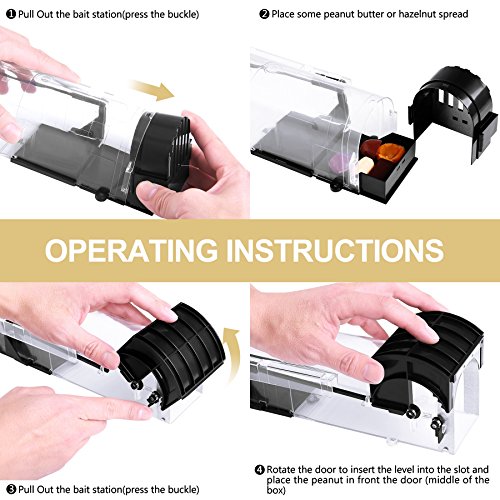 ❶ Pull Out the bait station(press the buckle)

❷ Place some peanut butter or hazelnut spread

OPERATING INSTRUCTIONS

❸ Pull Out the bait station(press the buckle)

❹ Rotate the door to insert the level into the slot and place the peanut in front the door (middle of the box)