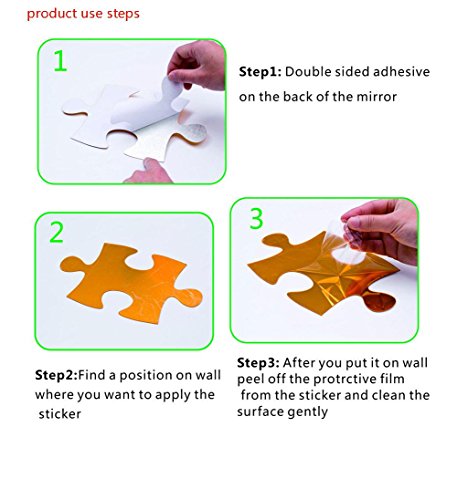 product use steps

1

Step1: Double sided adhesive on the back of the mirror

2

3

Step2:Find a position on wall where you want to apply the sticker

Step3: After you put it on wall peel off the protrctive film from the sticker and clean the surface gently