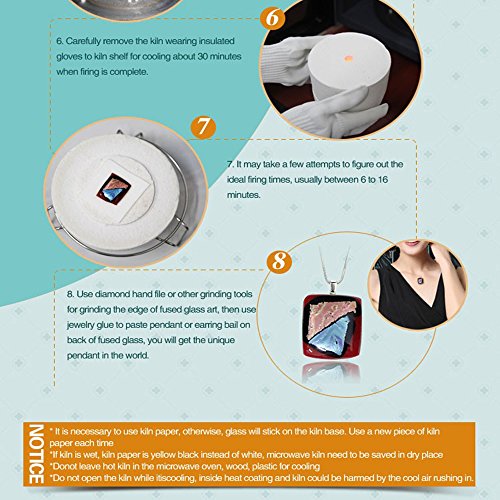 6

6. Carefully remove the kiln wearing insulated gloves to kiln shelf for cooling about 30 minutes when firing is complete.

7

7. It may take a few attempts to figure out the ideal firing times, usually between 6 to 16 minutes.

8

8. Use diamond hand file or other grinding tools for grinding the edge of fused glass art, then use jewelry glue to paste pendant or earring bail on back of fused glass, you will get the unique pendant in the world.

NOTICE

* It is necessary to use kiln paper, otherwise, glass will stick on the kiln base. Use a new piece of kiln paper each time
*If kiln is wet, kiln paper is yellow black instead of white, microwave kiln need to be saved in dry place
*Donot leave hot kiln in the microwave oven, wood, plastic for cooling
*Do not open the kiln while itiscooling, inside heat coating and kiln could be harmed by the cool air rushing in.