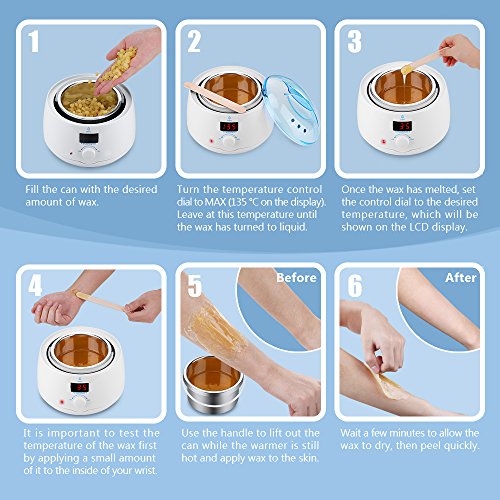 1

Fill the can with the desired amount of wax.

2

135

Turn the temperature control dial to MAX (135 °C on the display). Leave at this temperature until the wax has turned to liquid.

3

35

Once the wax has melted, set the control dial to the desired temperature, which will be shown on the LCD display.

4

35

It is important to test the temperature of the wax first by applying a small amount of it to the inside of your wrist.

5

Before

Use the handle to lift out the can while the warmer is still hot and apply wax to the skin.

6

After

Wait a few minutes to allow the wax to dry, then peel quickly.