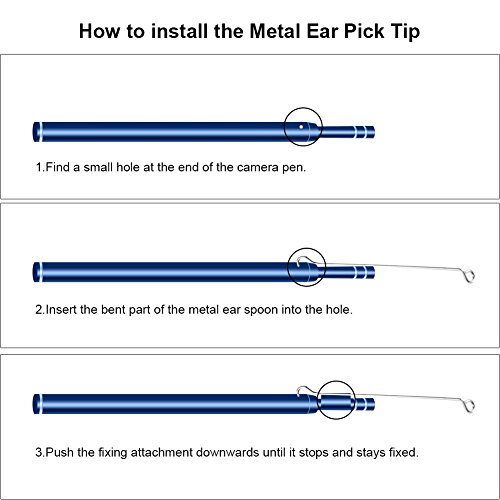 How to install the Metal Ear Pick Tip

1.Find a small hole at the end of the camera pen.

2.Insert the bent part of the metal ear spoon into the hole.

3.Push the fixing attachment downwards until it stops and stays fixed.