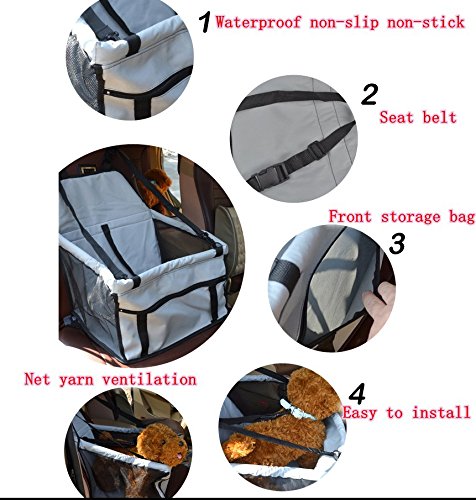 1 Waterproof non-slip non-stick

2 Seat belt

Front storage bag 3

Net yarn ventilation

4 Easy to install