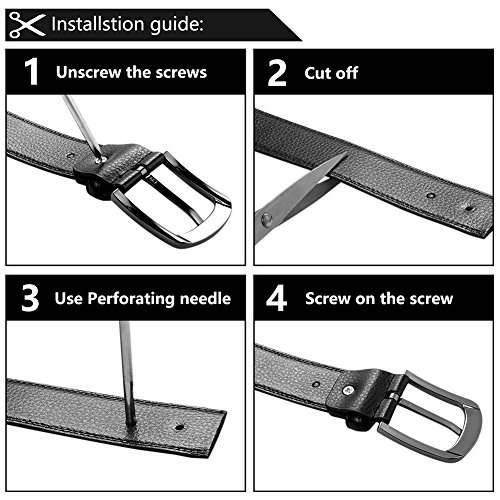 Installstion guide:

1 Unscrew the screws

2 Cut off

3 Use Perforating needle

4 Screw on the screw