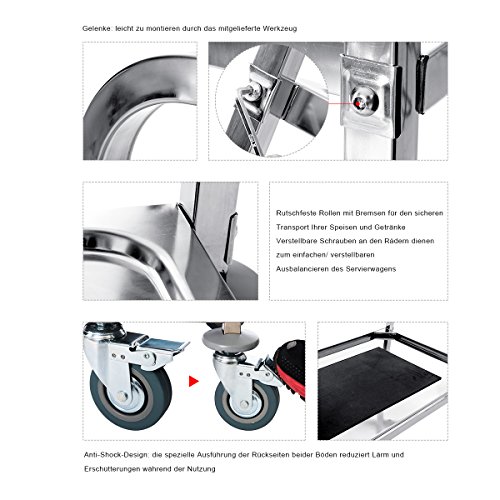 Gelenke: leicht zu montieren durch das mitgelieferte Werkzeug

Rutschfeste Rollen mit Bremsen für den sicheren Transport Ihrer Speisen und Getränke
Verstellbare Schrauben an den Rädern dienen zum einfachen/ verstellbaren Ausbalancieren des Servierwagens

Anti-Shock-Design: die spezielle Ausführung der Rückseiten beider Böden reduziert Lärm und Erschütterungen während der Nutzung