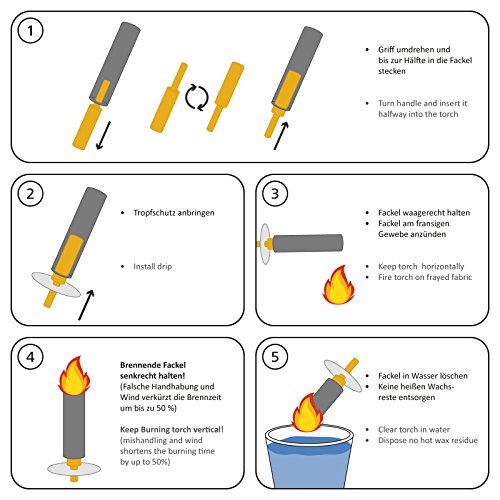 1

• Griff umdrehen und bis zur Hälfte in die Fackel stecken

• Turn handle and insert it halfway into the torch

2

• Tropfschutz anbringen

• Install drip

3

• Fackel waagerecht halten
• Fackel am fransigen Gewebe anzünden

• Keep torch horizontally
• Fire torch on frayed fabric

4

Brennende Fackel senkrecht halten!
(Falsche Handhabung und Wind verkürzt die Brennzeit um bis zu 50 %)

Keep Burning torch vertical!
(mishandling and wind shortens the burning time by up to 50%)

5

• Fackel in Wasser löschen
• Keine heißen Wachsreste entsorgen

• Clear torch in water
• Dispose no hot wax residue