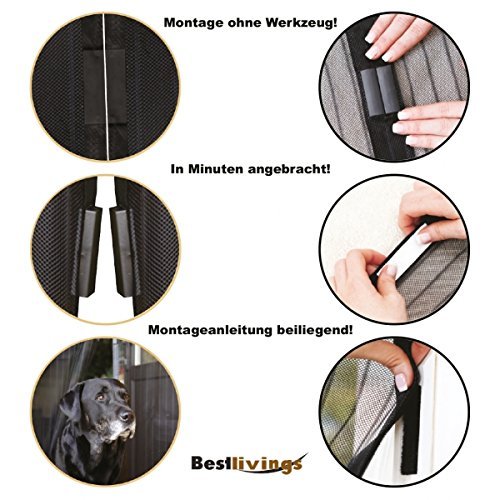 Montage ohne Werkzeug!

In Minuten angebracht!

Montageanleitung beiliegend!

Bestlivings