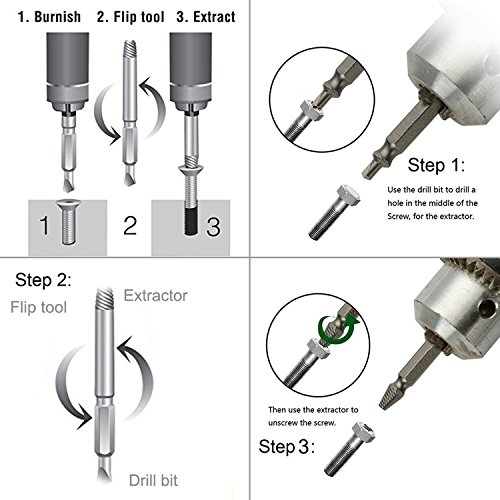 1. Burnish 2. Flip tool 3. Extract

1 2 3

Step 1:

Use the drill bit to drill a hole in the middle of the Screw, for the extractor.

Step 2:

Flip tool

Extractor

Drill bit

Then use the extractor to unscrew the screw.

Step 3: