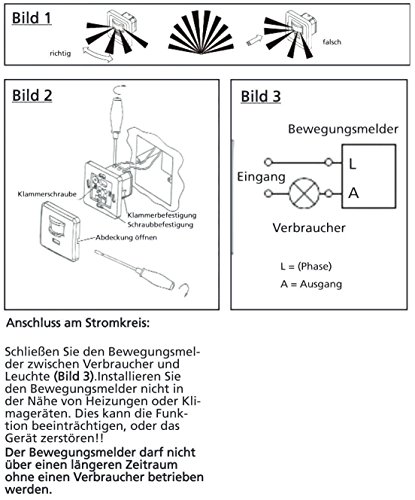 Bild 1

richtig

falsch

Bild 2

Klammerschraube

Klammerbefestigung
Schraubbefestigung

Abdeckung öffnen

Bild 3

Bewegungsmelder

Eingang

L

A

Verbraucher

L = (Phase)
A = Ausgang

Anschluss am Stromkreis:

Schließen Sie den Bewegungsmelder zwischen Verbraucher und Leuchte (Bild 3).Installieren Sie den Bewegungsmelder nicht in der Nähe von Heizungen oder Klimageräten. Dies kann die Funktion beeinträchtigen, oder das Gerät zerstören!!
Der Bewegungsmelder darf nicht über einen längeren Zeitraum ohne einen Verbraucher betrieben werden.