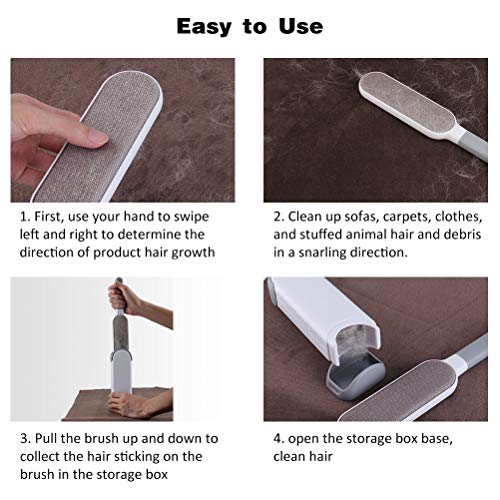 Easy to Use

1. First, use your hand to swipe left and right to determine the direction of product hair growth

2. Clean up sofas, carpets, clothes, and stuffed animal hair and debris in a snarling direction.

3. Pull the brush up and down to collect the hair sticking on the brush in the storage box

4. open the storage box base, clean hair