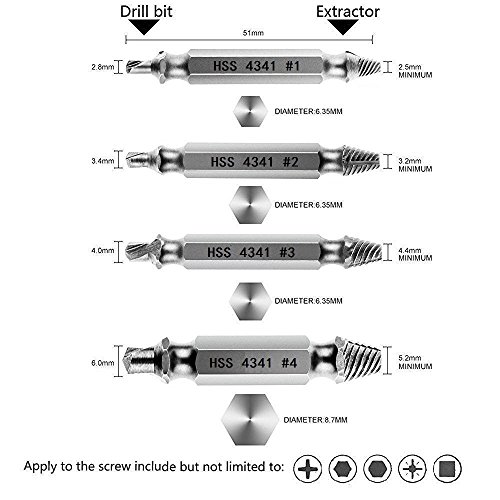 Drill bit

Extractor

51mm

2.8mm

HSS 4341 #1

2.5mm MINIMUM

DIAMETER:6.35MM

3.4mm

HSS 4341 #2

3.2mm MINIMUM

DIAMETER:6.35MM

4.0mm

HSS 4341 #3

4.4mm MINIMUM

DIAMETER:6.35MM

6.0mm

HSS 4341 #4

5.2mm MINIMUM

DIAMETER:8.7MM

Apply to the screw include but not limited to: