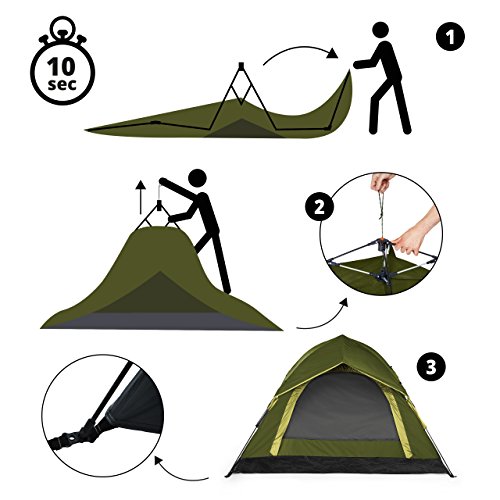 10 sec

1

2

3