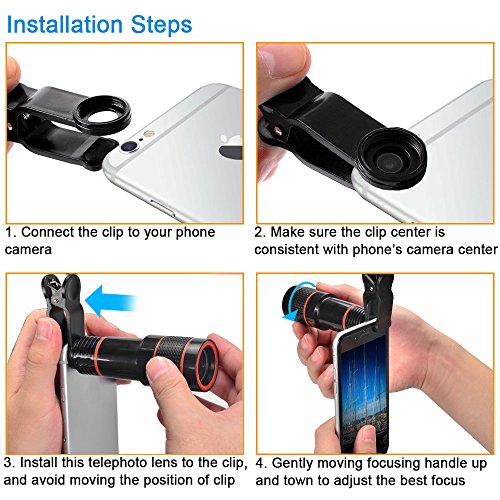 Installation Steps

1. Connect the clip to your phone camera

2. Make sure the clip center is consistent with phone's camera center

3. Install this telephoto lens to the clip, and avoid moving the position of clip

4. Gently moving focusing handle up and town to adjust the best focus