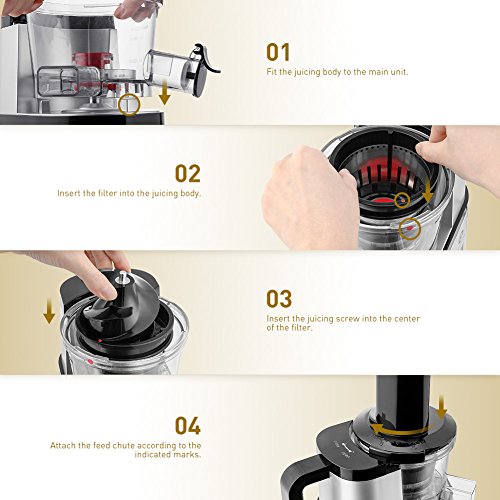 01
Fit the juicing body to the main unit.

02
Insert the filter into the juicing body.

03
Insert the juicing screw into the center of the filter.

04
Attach the feed chute according to the indicated marks.