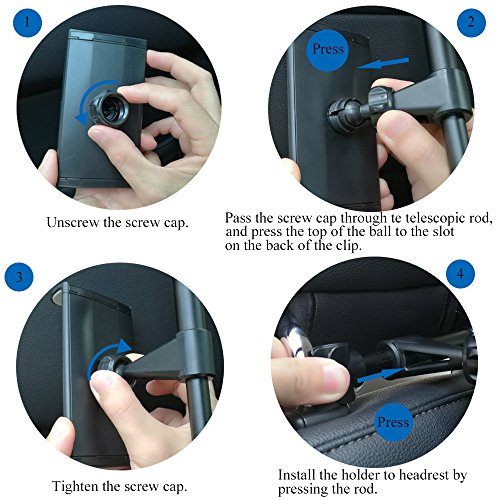 1

Unscrew the screw cap.

2

Press

Pass the screw cap through te telescopic rod, and press the top of the ball to the slot on the back of the clip.

3

Tighten the screw cap.

4

Press

Install the holder to headrest by pressing the rod.