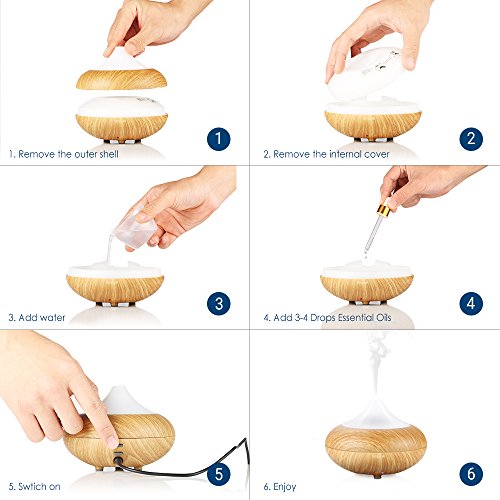 1

1. Remove the outer shell

2

2. Remove the internal cover

3

3. Add water

4

4. Add 3-4 Drops Essential Oils

5

5. Swtich on

6

6. Enjoy