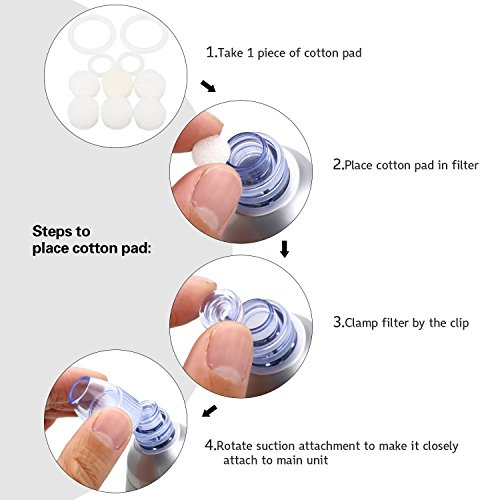 1.Take 1 piece of cotton pad

2.Place cotton pad in filter

Steps to place cotton pad:

3.Clamp filter by the clip

4.Rotate suction attachment to make it closely attach to main unit