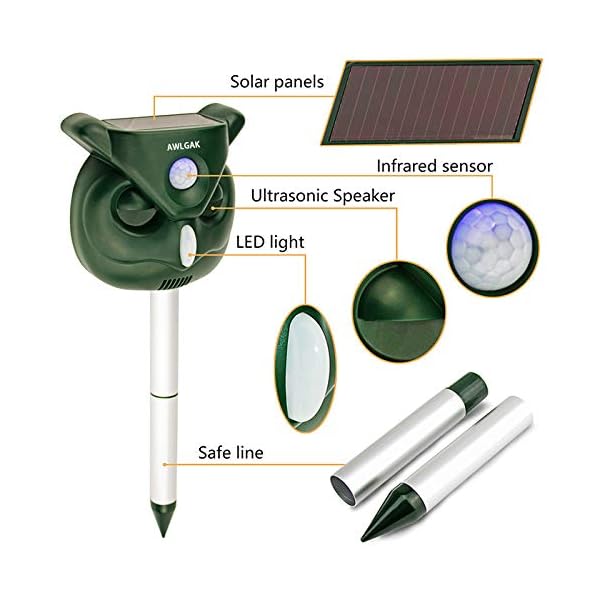 Solar panels

AWLGAK

Infrared sensor

Ultrasonic Speaker

LED light

Safe line