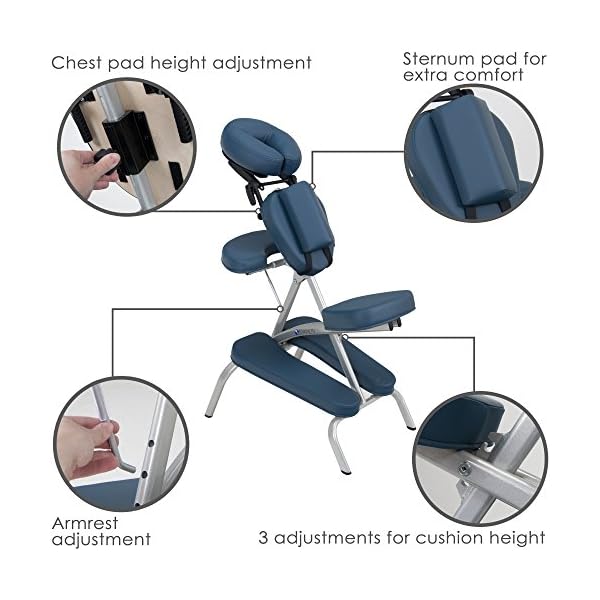 Chest pad height adjustment

Sternum pad for extra comfort

Armrest adjustment

3 adjustments for cushion height