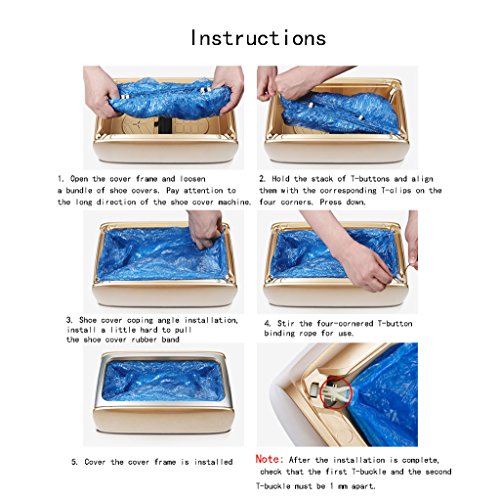 Instructions

1. Open the cover frame and loosen a bundle of shoe covers. Pay attention to the long direction of the shoe cover machine.

2. Hold the stack of T-buttons and align them with the corresponding T-clips on the four corners. Press down.

3. Shoe cover coping angle installation, install a little hard to pull the shoe cover rubber band

4. Stir the four-cornered T-button binding rope for use.

5. Cover the cover frame is installed

Note: After the installation is complete, check that the first T-buckle and the second T-buckle must be 1 mm apart.