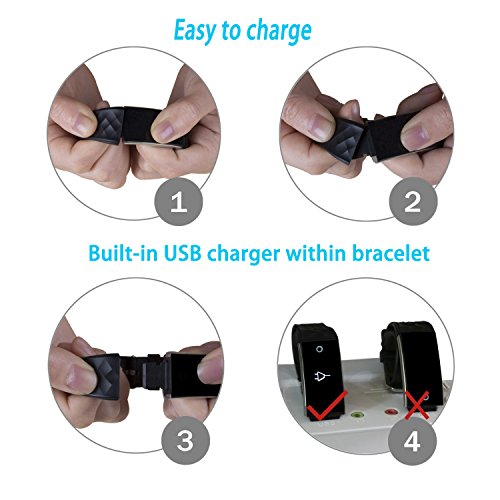 Easy to charge

1

2

Built-in USB charger within bracelet

3

4