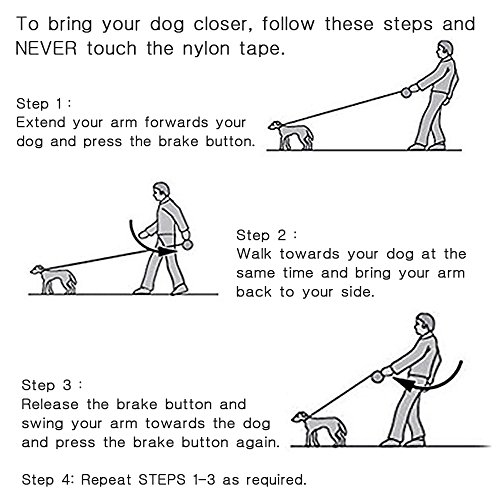 To bring your dog closer, follow these steps and NEVER touch the nylon tape.

Step 1 :
Extend your arm forwards your dog and press the brake button.

Step 2 :
Walk towards your dog at the same time and bring your arm back to your side.

Step 3 :
Release the brake button and swing your arm towards the dog and press the brake button again.

Step 4: Repeat STEPS 1-3 as required.