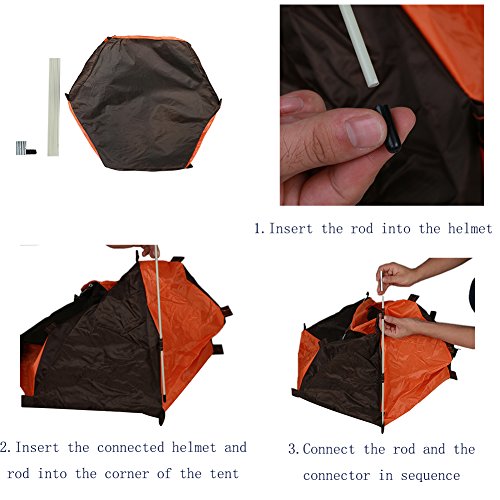 1. Insert the rod into the helmet

2. Insert the connected helmet and rod into the corner of the tent

3. Connect the rod and the connector in sequence