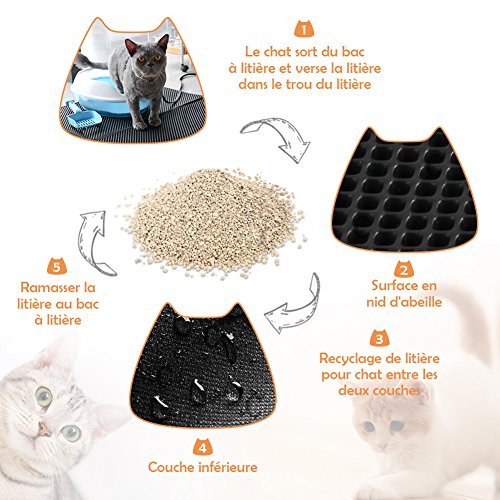 1
Le chat sort du bac à litière et verse la litière dans le trou du litière

2
Surface en nid d'abeille

3
Recyclage de litière pour chat entre les deux couches

4
Couche inférieure

5
Ramasser la litière au bac à litière