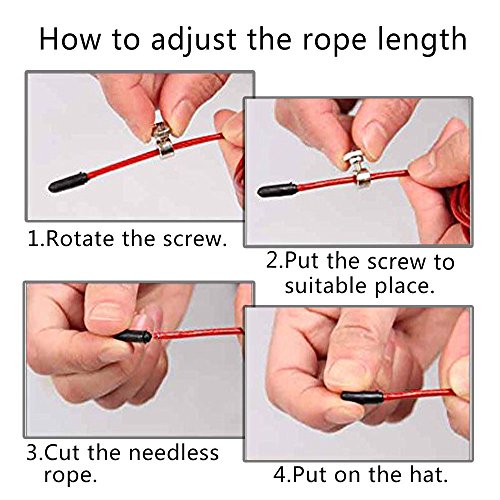 How to adjust the rope length

1.Rotate the screw.

2.Put the screw to suitable place.

3.Cut the needless rope.

4.Put on the hat.